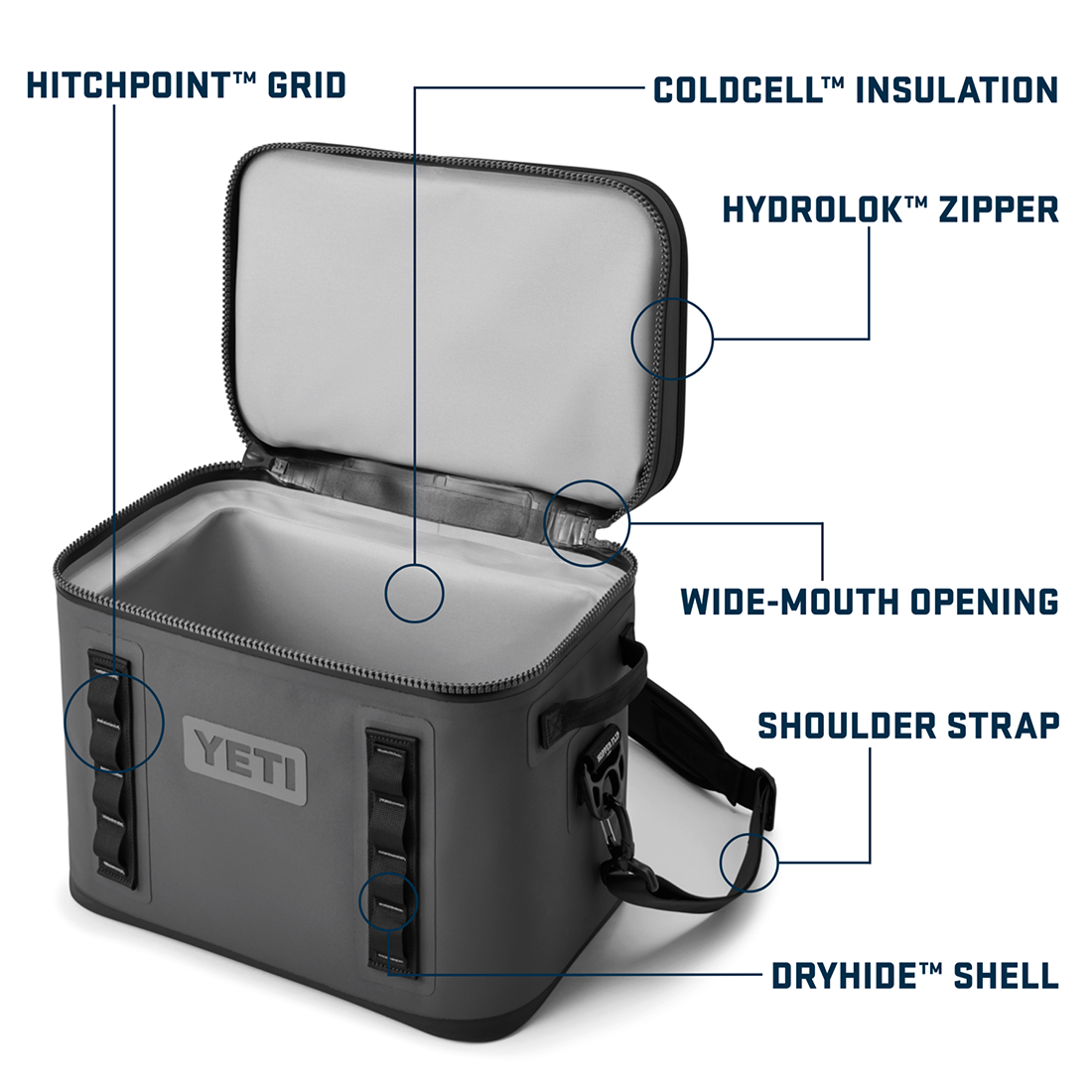 HITCHPOINT™ GRID

COLDCELL™ INSULATION

HYDROLOK™ ZIPPER

WIDE-MOUTH OPENING

SHOULDER STRAP

DRYHIDE™ SHELL

YETI