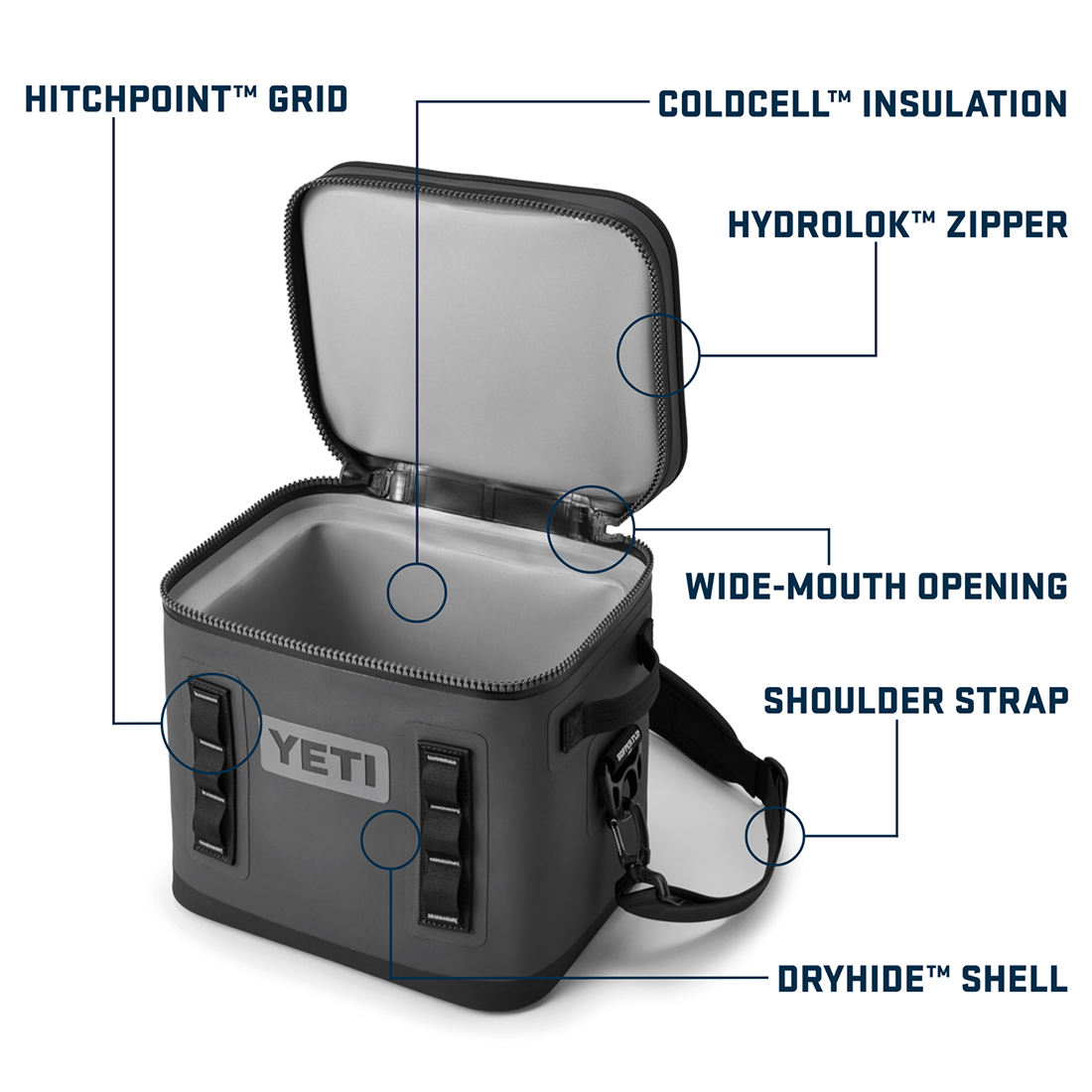 HITCHPOINT™ GRID

COLDCELL™ INSULATION

HYDROLOK™ ZIPPER

WIDE-MOUTH OPENING

SHOULDER STRAP

DRYHIDE™ SHELL

YETI